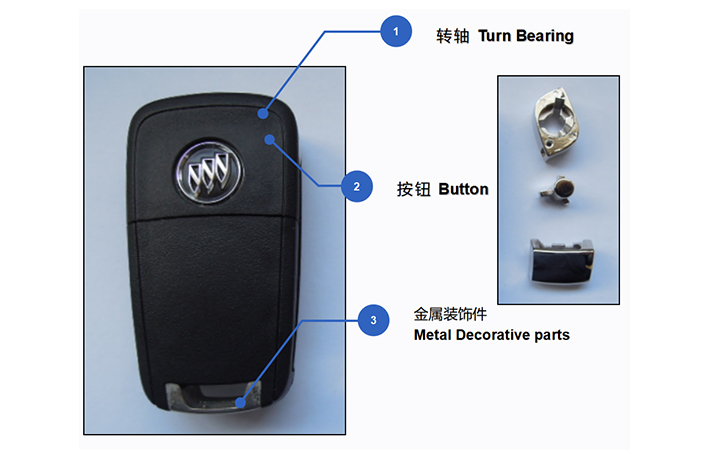 1
转轴 Turn Bearing

2
按钮 Button

3
金属装饰件
Metal Decorative parts